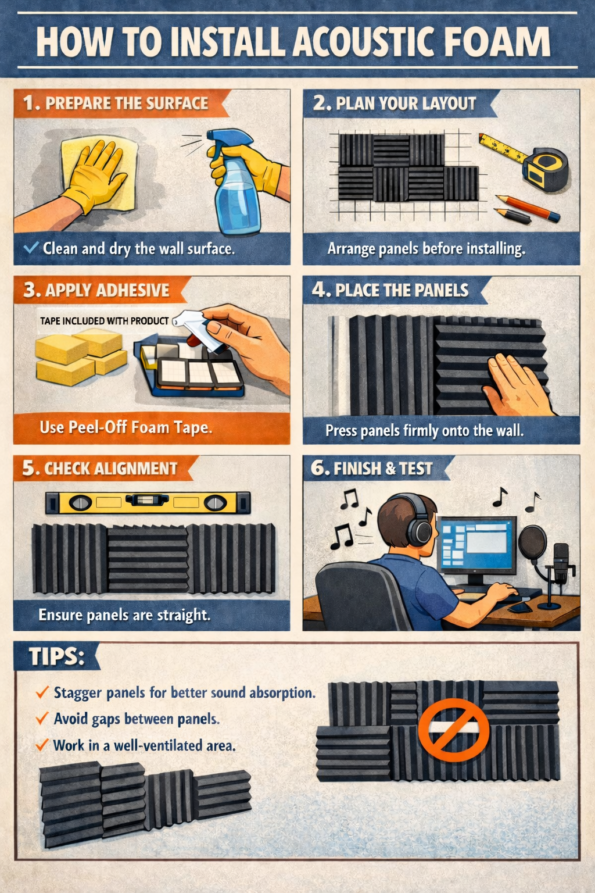 HOW TO INSTALL ACOUSTIC FOAM

1. PREPARE THE SURFACE

✓ Clean and dry the wall surface.

2. PLAN YOUR LAYOUT

Arrange panels before installing.

3. APPLY ADHESIVE

TAPE INCLUDED WITH PRODUCT

Use Peel-Off Foam Tape.

4. PLACE THE PANELS

Press panels firmly onto the wall.

5. CHECK ALIGNMENT

Ensure panels are straight.

6. FINISH & TEST

TIPS:

✓ Stagger panels for better sound absorption.
✓ Avoid gaps between panels.
✓ Work in a well-ventilated area.